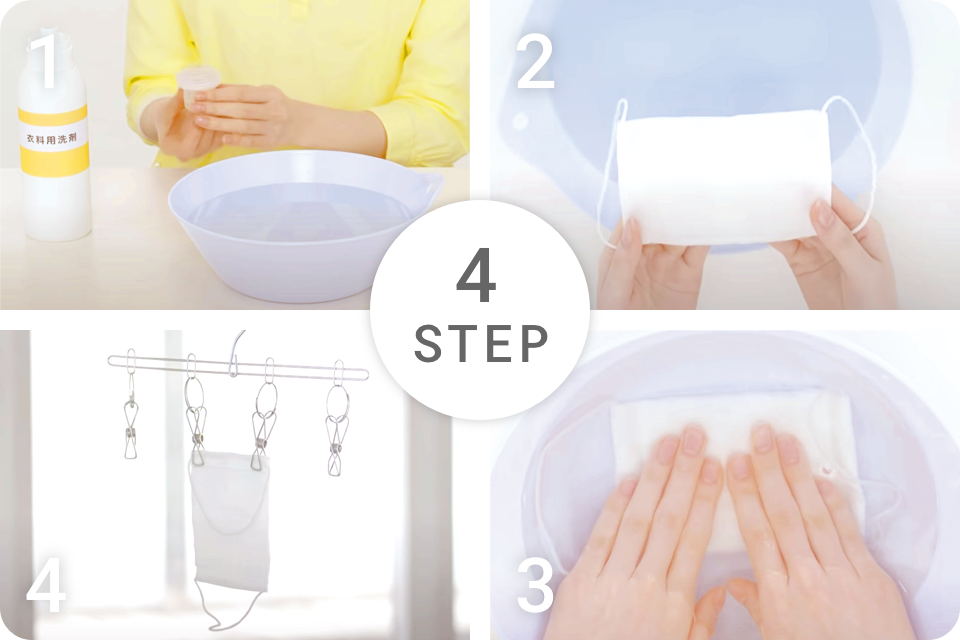 1

衣料用洗剤

2

4
STEP

4

3